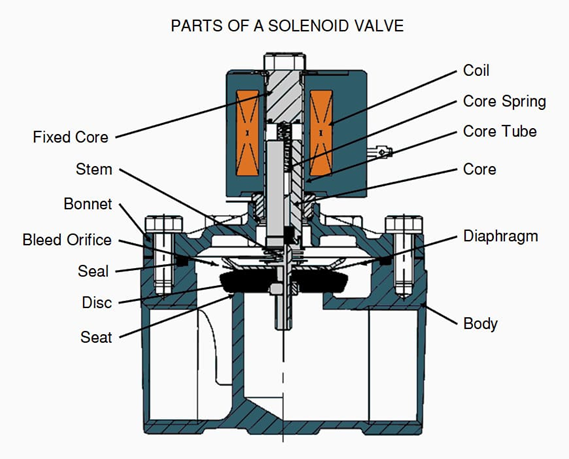 PARTS OF A SOLENOID VALVE

Fixed Core
Stem
Bonnet
Bleed Orifice
Seal
Disc
Seat

Coil
Core Spring
Core Tube
Core
Diaphragm
Body